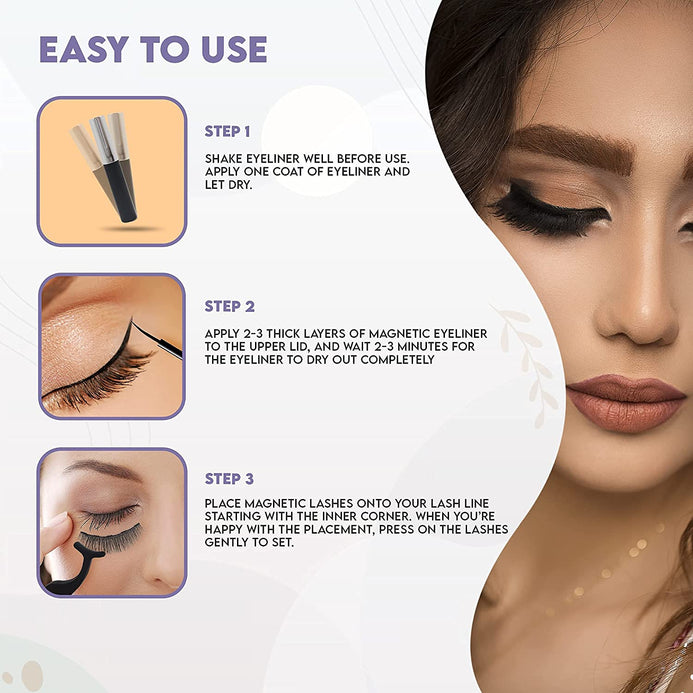 EASY TO USE

STEP 1

SHAKE EYELINER WELL BEFORE USE. APPLY ONE COAT OF EYELINER AND LET DRY.

STEP 2

APPLY 2-3 THICK LAYERS OF MAGNETIC EYELINER TO THE UPPER LID, AND WAIT 2-3 MINUTES FOR THE EYELINER TO DRY OUT COMPLETELY

STEP 3

PLACE MAGNETIC LASHES ONTO YOUR LASH LINE STARTING WITH THE INNER CORNER. WHEN YOU'RE HAPPY WITH THE PLACEMENT, PRESS ON THE LASHES GENTLY TO SET.