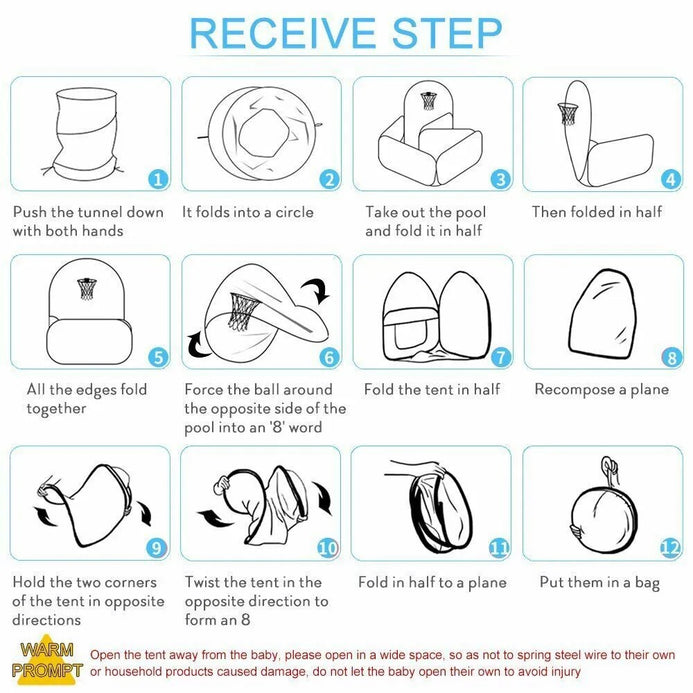 RECEIVE STEP

1
Push the tunnel down with both hands

2
It folds into a circle

3
Take out the pool and fold it in half

4
Then folded in half

5
All the edges fold together

6
Force the ball around the opposite side of the pool into an '8' word

7
Fold the tent in half

8
Recompose a plane

9
Hold the two corners of the tent in opposite directions

10
Twist the tent in the opposite direction to form an 8

11
Fold in half to a plane

12
Put them in a bag

WARM PROMPT
Open the tent away from the baby, please open in a wide space, so as not to spring steel wire to their own or household products caused damage, do not let the baby open their own to avoid injury