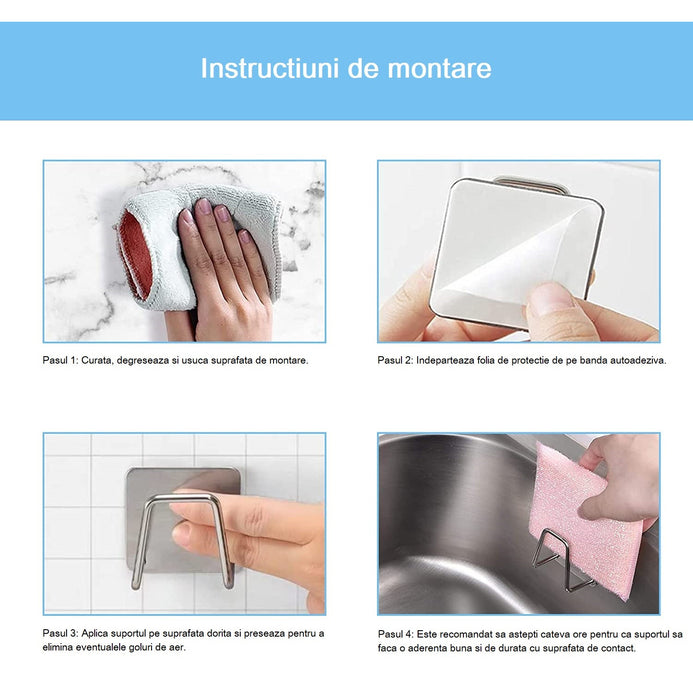 Instructiuni de montare

Pasul 1: Curata, degreseaza si usuca suprafata de montare.

Pasul 2: Indeparteaza folia de protectie de pe banda autoadeziva.

Pasul 3: Aplica suportul pe suprafata dorita si preseaza pentru a elimina eventualele goluri de aer.

Pasul 4: Este recomandat sa astepti cateva ore pentru ca suportul sa faca o aderenta buna si de durata cu suprafata de contact.