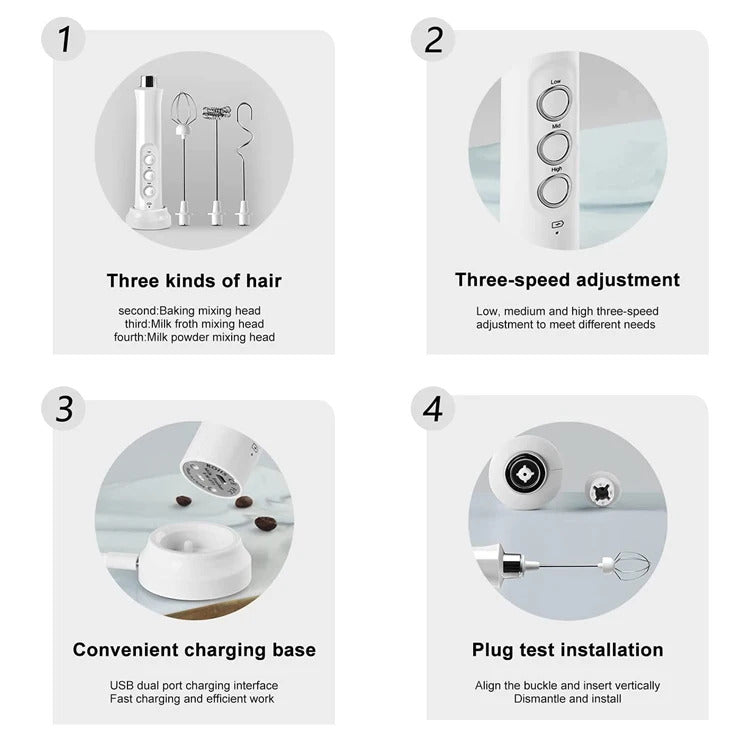 1

Three kinds of hair

second:Baking mixing head
third:Milk froth mixing head
fourth:Milk powder mixing head

2

Low
Mid
High

Three-speed adjustment

Low, medium and high three-speed adjustment to meet different needs

3

Convenient charging base

USB dual port charging interface
Fast charging and efficient work

4

Plug test installation

Align the buckle and insert vertically
Dismantle and install