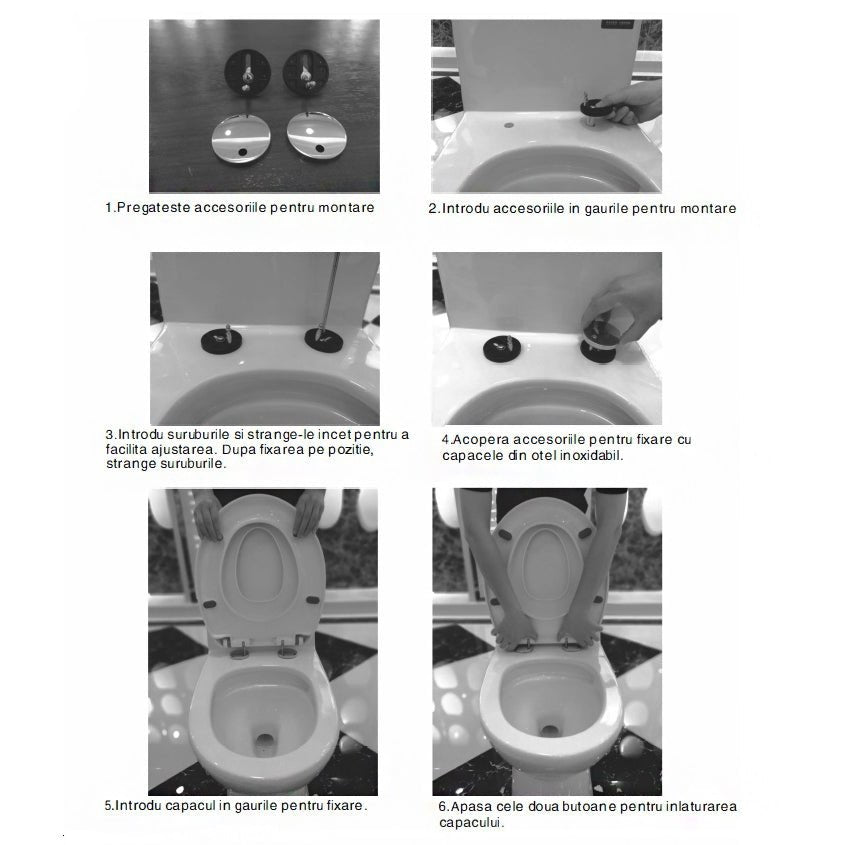 1.Pregateste accesoriile pentru montare

2.Introdu accesoriile in gaurile pentru montare

3.Introdu suruburile si strange-le incet pentru a facilita ajustarea. Dupa fixarea pe pozitie, strange suruburile.

4.Acopera accesoriile pentru fixare cu capacele din otel inoxidabil.

5.Introdu capacul in gaurile pentru fixare.

6.Apasa cele doua butoane pentru inlaturarea capacului.