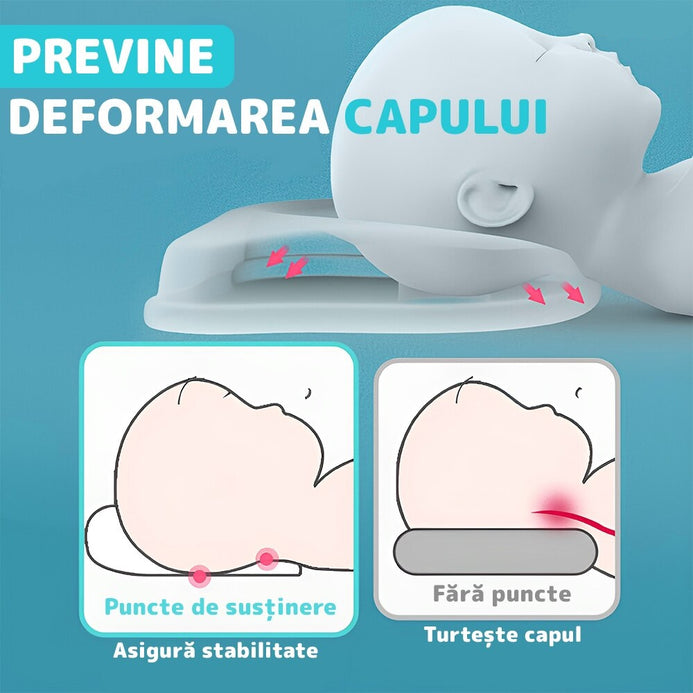 PREVINE
DEFORMAREA CAPULUI

Puncte de susținere

Asigură stabilitate

Fără puncte

Turtește capul